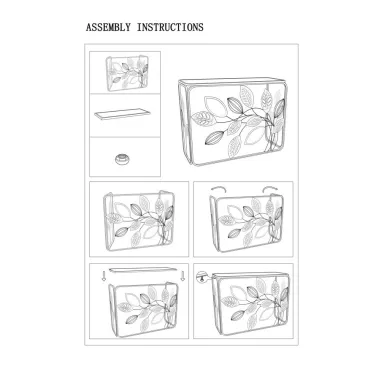 ASSEMBLY INSTRUCTIONS